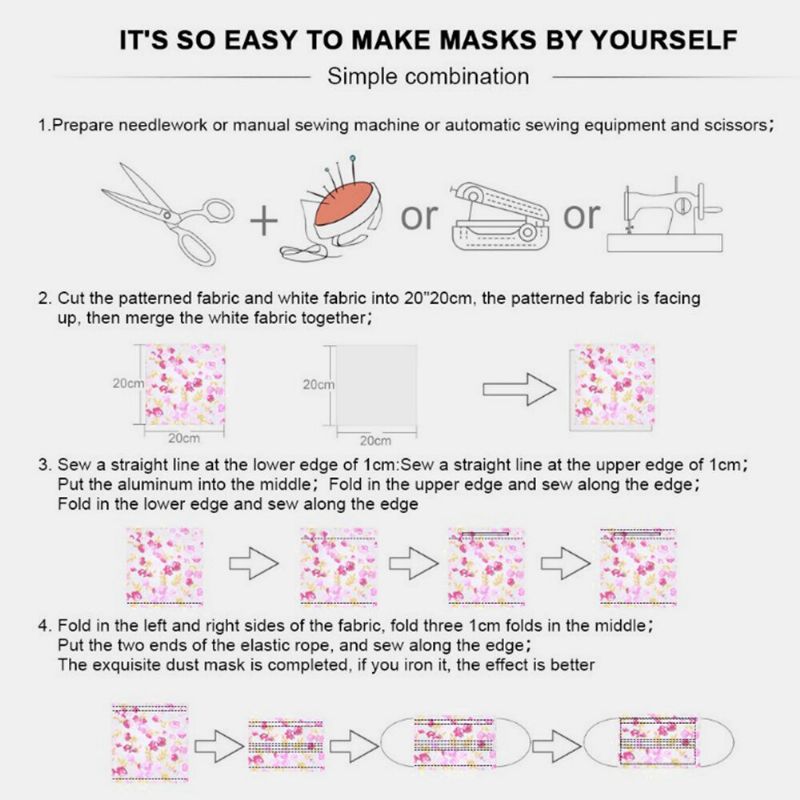 IT'S SO EASY TO MAKE MASKS BY YOURSELF

Simple combination

1.Prepare needlework or manual sewing machine or automatic sewing equipment and scissors;

+ or or

2. Cut the patterned fabric and white fabric into 20"20cm, the patterned fabric is facing up, then merge the white fabric together;

20cm 20cm 20cm 20cm

3. Sew a straight line at the lower edge of 1cm:Sew a straight line at the upper edge of 1cm; Put the aluminum into the middle; Fold in the upper edge and sew along the edge; Fold in the lower edge and sew along the edge

4. Fold in the left and right sides of the fabric, fold three 1cm folds in the middle; Put the two ends of the elastic rope, and sew along the edge; The exquisite dust mask is completed, if you iron it, the effect is better